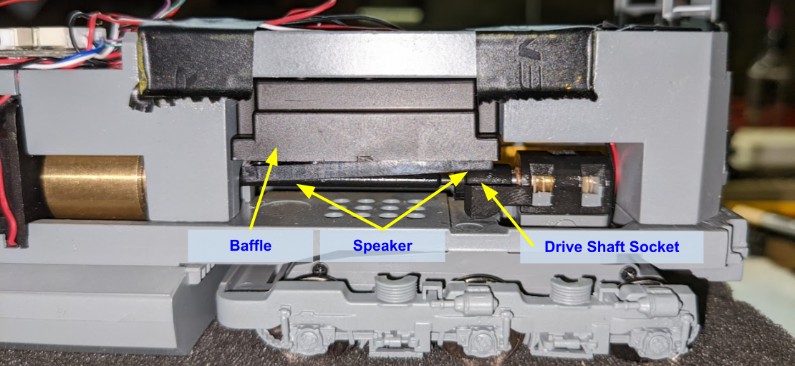 Baffle

Speaker

Drive Shaft Socket